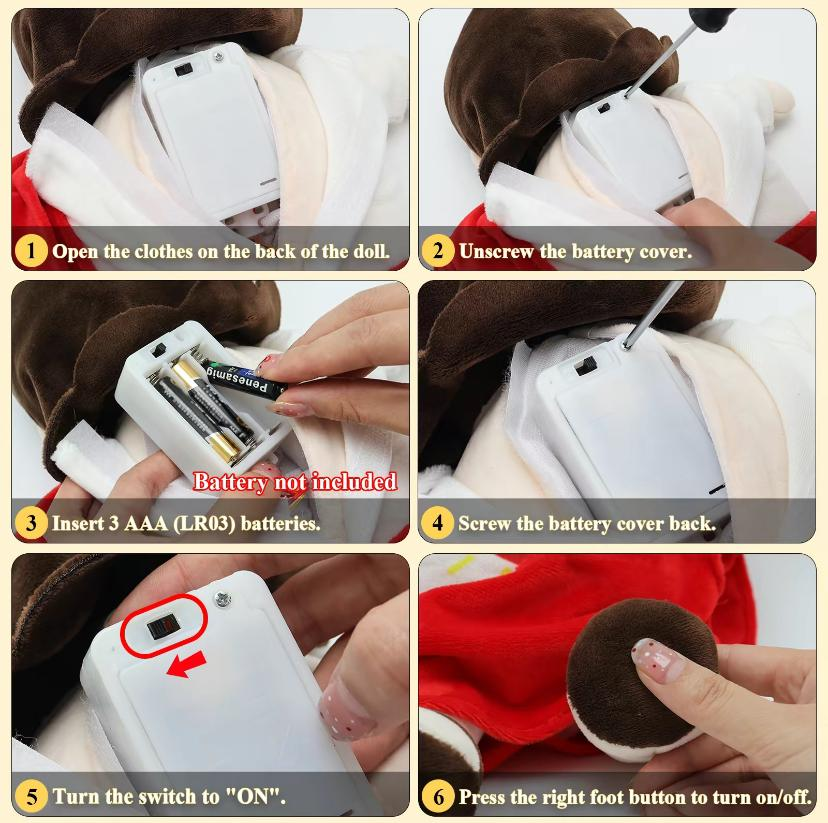 1 Open the clothes on the back of the doll.

2 Unscrew the battery cover.

Penesamig

Battery not included

3 Insert 3 AAA (LR03) batteries.

4 Screw the battery cover back.

5 Turn the switch to "ON".

6 Press the right foot button to turn on/off.